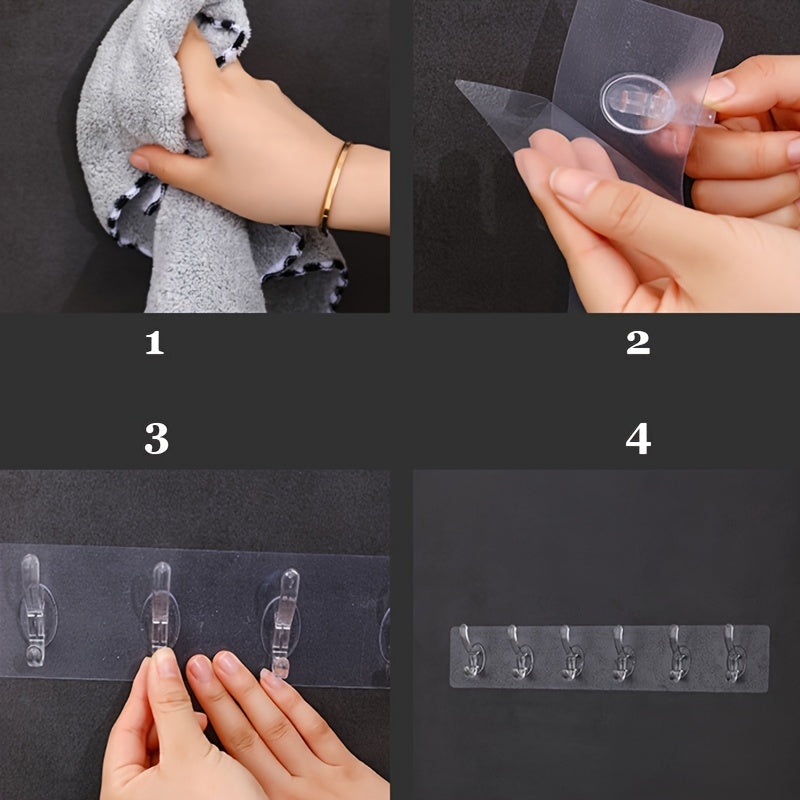 1

2

3

4