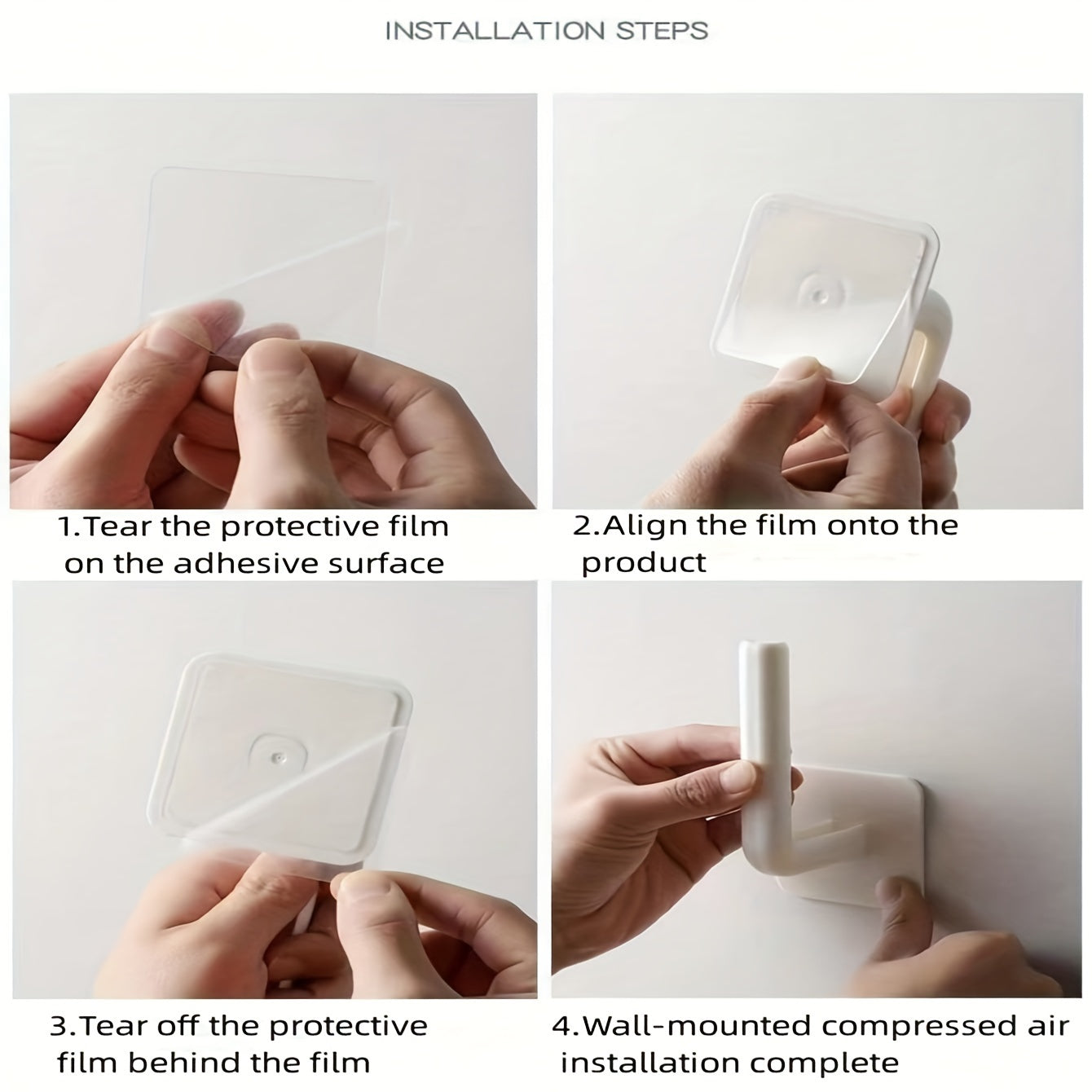 INSTALLATION STEPS

1.Tear the protective film on the adhesive surface

2.Align the film onto the product

3.Tear off the protective film behind the film

4.Wall-mounted compressed air installation complete