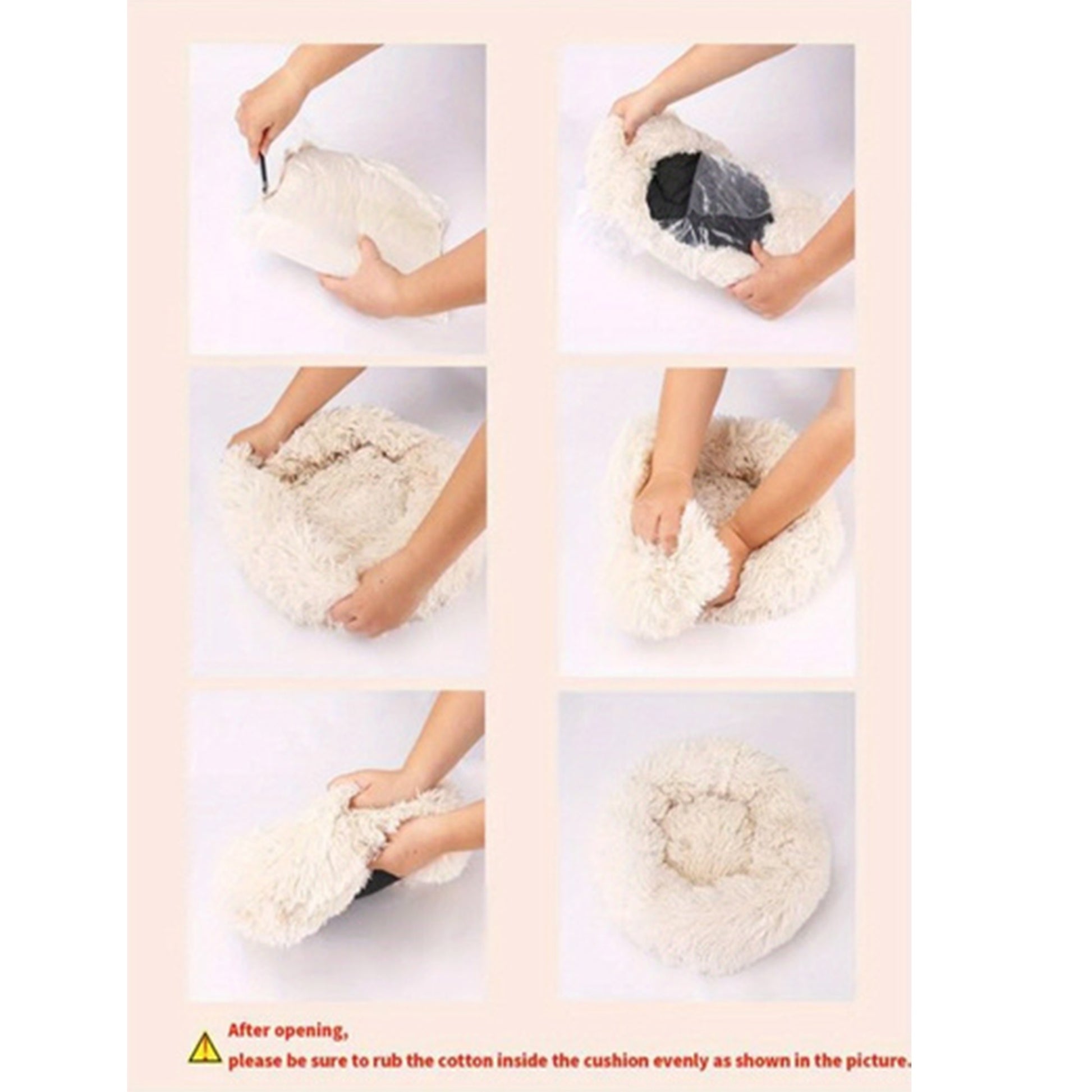 After opening,
please be sure to rub the cotton inside the cushion evenly as shown in the picture.