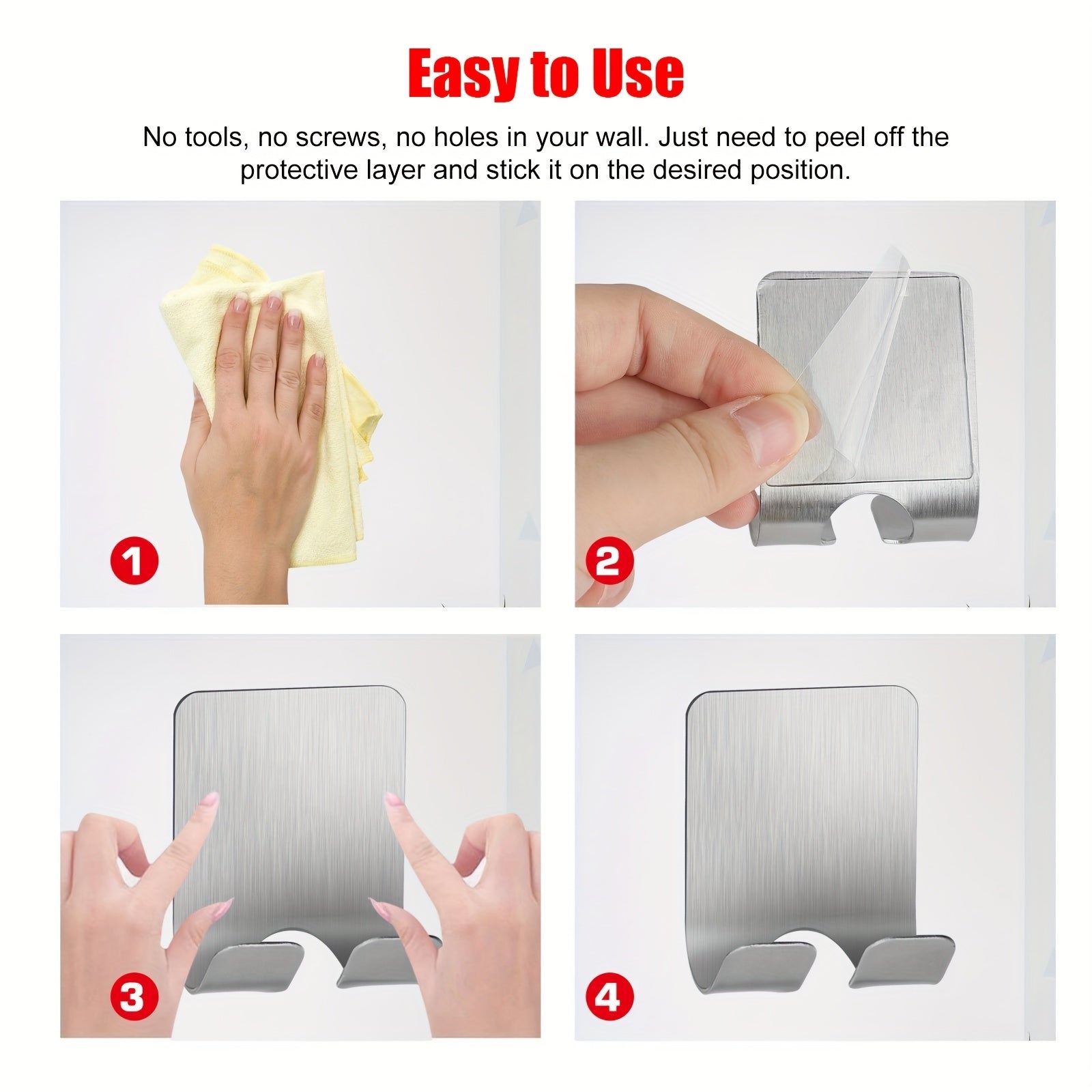 Easy to Use

No tools, no screws, no holes in your wall. Just need to peel off the protective layer and stick it on the desired position.

1

2

3

4